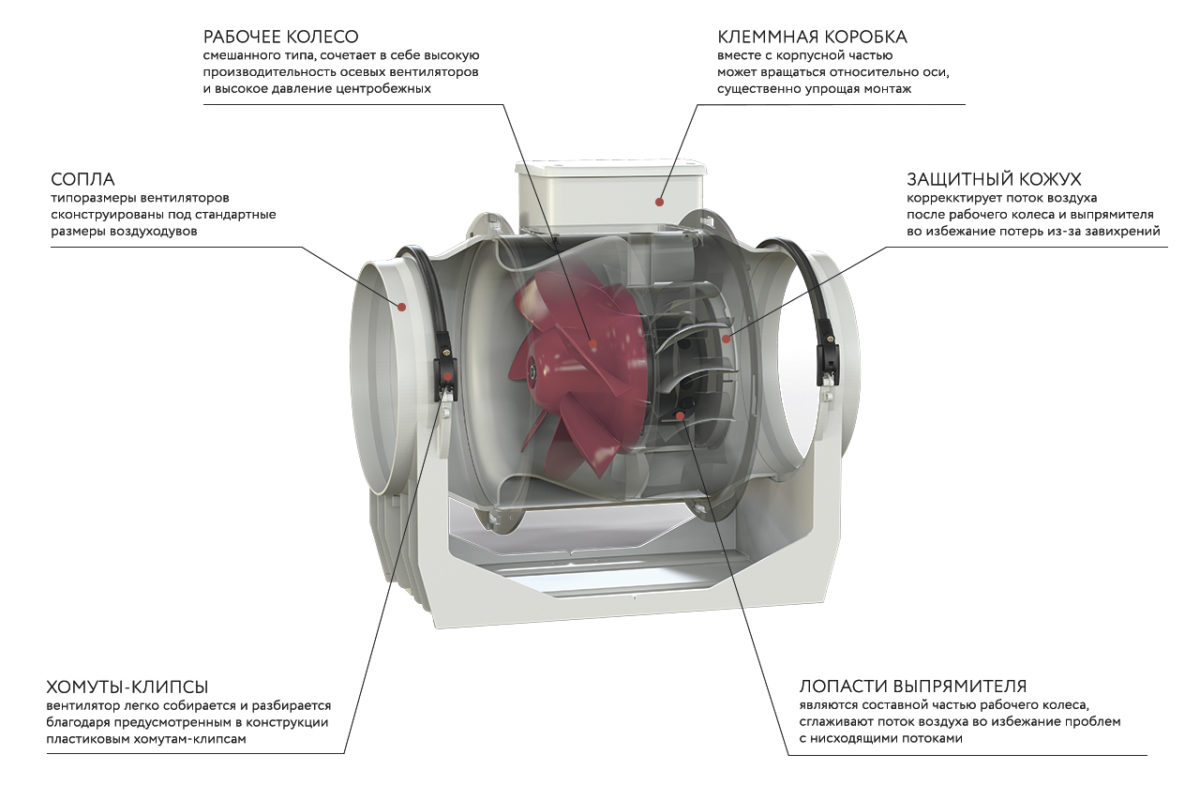 РАБОЧЕЕ КОЛЕСО
смешанного типа, сочетает в себе высокую производительность осевых вентиляторов и высокое давление центробежных

КЛЕММНАЯ КОРОБКА
вместе с корпусной частью может вращаться относительно оси, существенно упрощая монтаж

СОПЛА
типоразмеры вентиляторов сконструированы под стандартные размеры воздуходувов

ЗАЩИТНЫЙ КОЖУХ
корректирует поток воздуха после рабочего колеса и выпрямителя во избежание потерь из-за завихрений

ХОМУТЫ-КЛИПСЫ
вентилятор легко собирается и разбирается благодаря предусмотренным в конструкции пластиковым хомутам-клипсам

ЛОПАСТИ ВЫПРЯМИТЕЛЯ
являются составной частью рабочего колеса, сглаживают поток воздуха во избежание проблем с нисходящими потоками